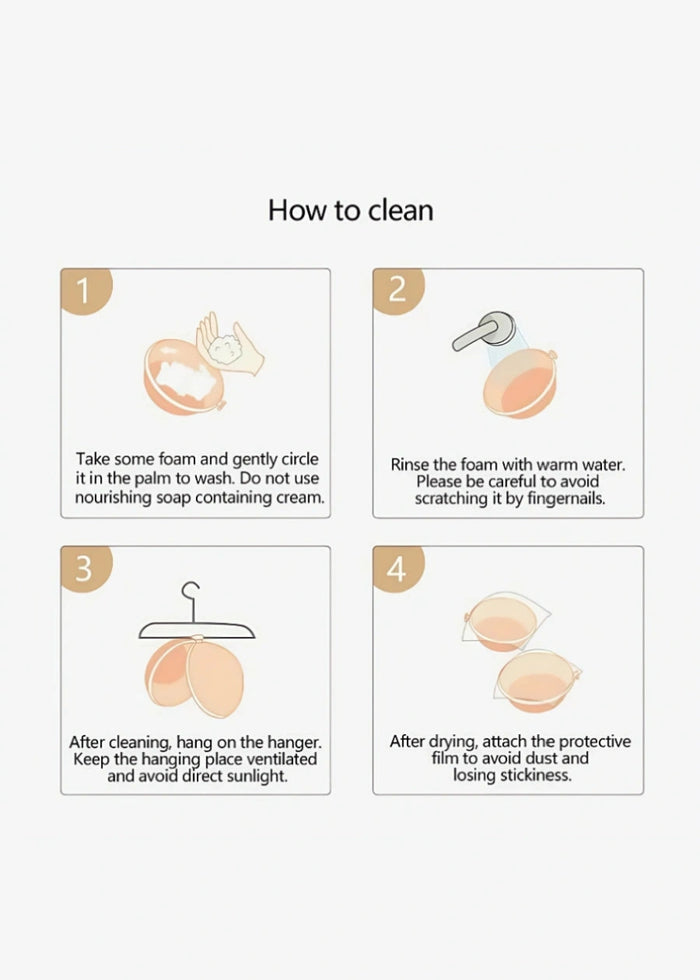 How to clean

1

Take some foam and gently circle it in the palm to wash. Do not use nourishing soap containing cream.

2

Rinse the foam with warm water. Please be careful to avoid scratching it by fingernails.

3

After cleaning, hang on the hanger. Keep the hanging place ventilated and avoid direct sunlight.

4

After drying, attach the protective film to avoid dust and losing stickiness.